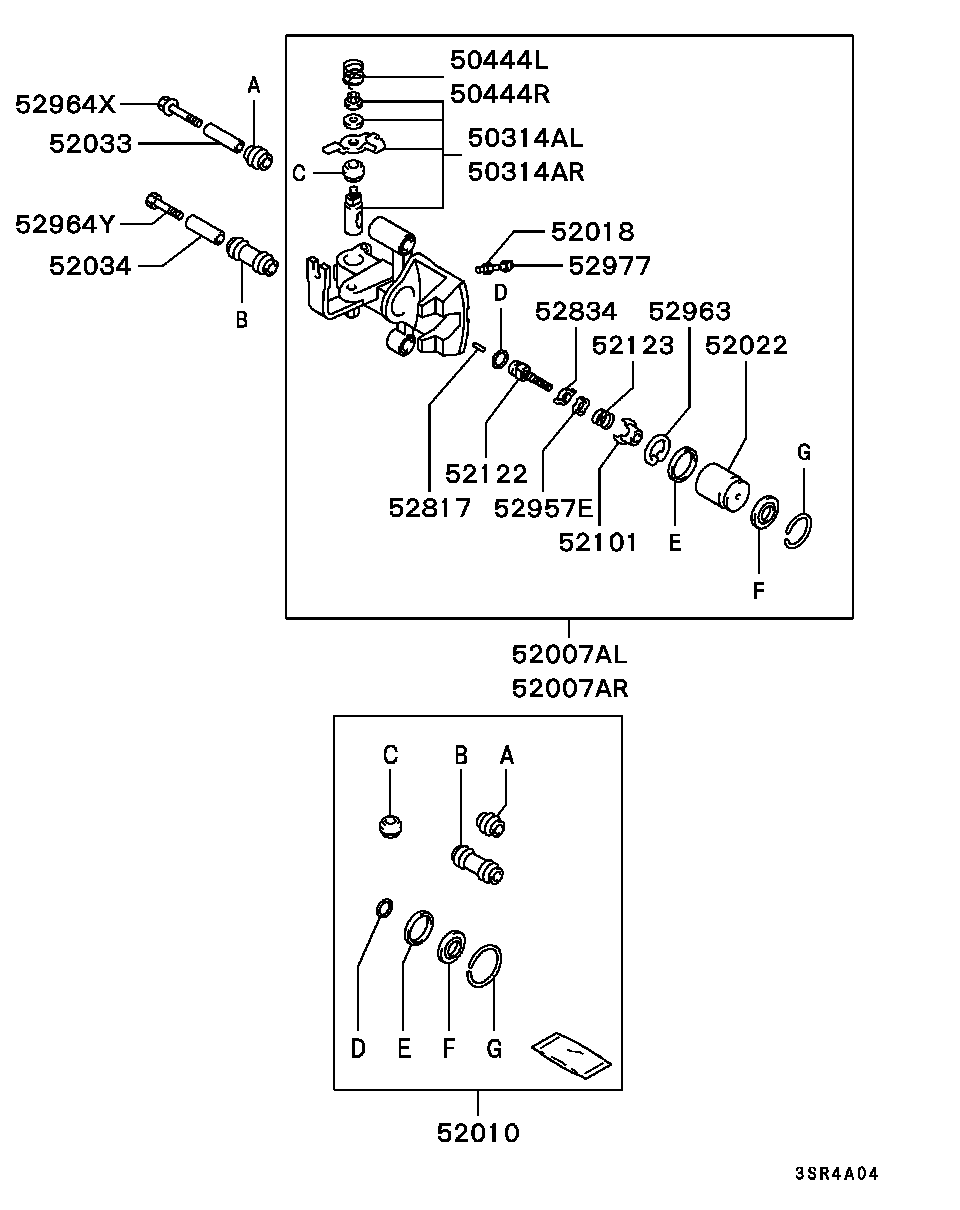 52964X
A
52033
52964Y
52034
B
50444L
50444R
50314AL
50314AR
C
52018
52977
D
52834
52963
52123
52022
G
52122
52817
52957E
52101
E
F
52007AL
52007AR
C
B
A
D
E
F
G
52010
3SR4A04